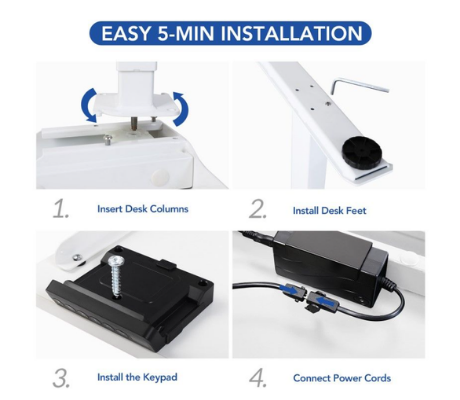 EASY 5-MIN INSTALLATION

1. Insert Desk Columns

2. Install Desk Feet

3. Install the Keypad

4. Connect Power Cords