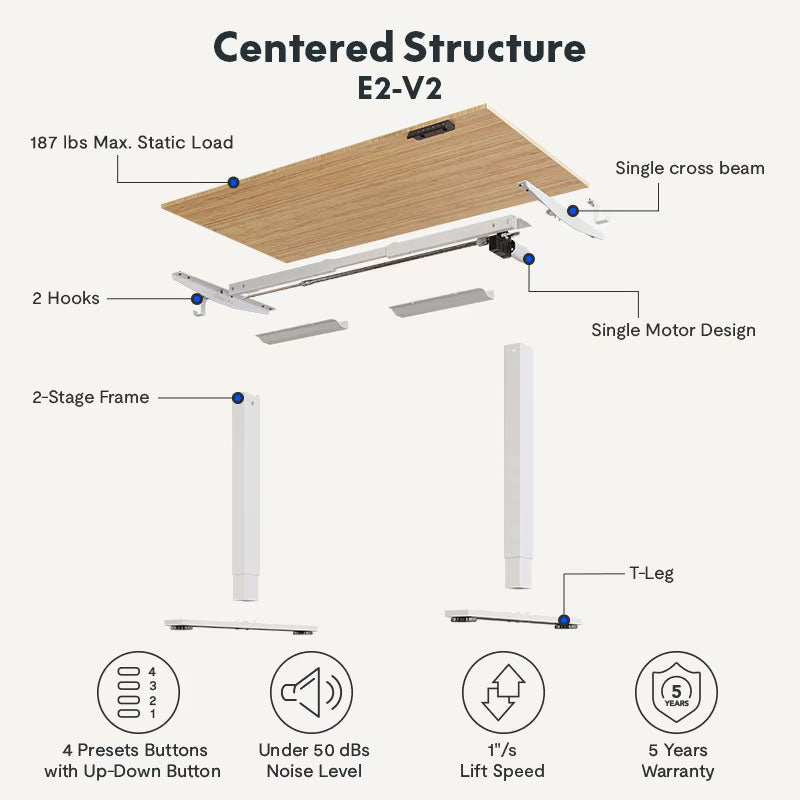 Centered Structure
E2-V2

187 lbs Max. Static Load

Single cross beam

2 Hooks

Single Motor Design

2-Stage Frame

T-Leg

4
3
2
1

4 Presets Buttons with Up-Down Button

Under 50 dBs Noise Level

1"/s Lift Speed

5 YEARS

5 Years Warranty