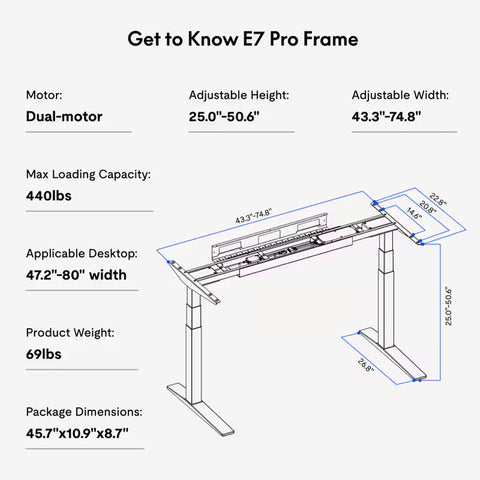 Get to Know E7 Pro Frame

Motor:
Dual-motor

Adjustable Height:
25.0"-50.6"

Adjustable Width:
43.3"-74.8"

Max Loading Capacity:
440lbs

Applicable Desktop:
47.2"-80" width

Product Weight:
69lbs

Package Dimensions:
45.7"x10.9"x8.7"

43.3"-74.8"

22.8"

20.8"

14.6"

25.0"-50.6"

26.8"