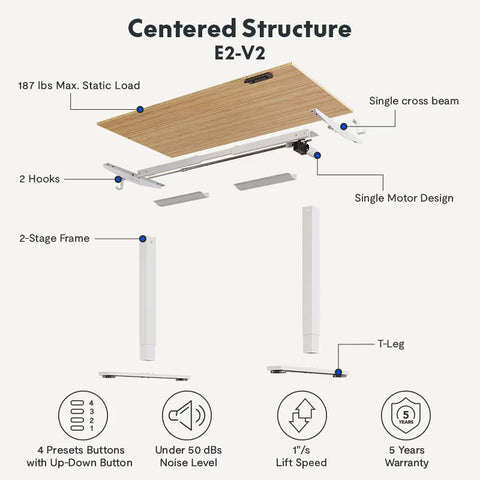 Centered Structure
E2-V2

187 lbs Max. Static Load

Single cross beam

2 Hooks

Single Motor Design

2-Stage Frame

T-Leg

4
3
2
1

4 Presets Buttons with Up-Down Button

Under 50 dBs Noise Level

1"/s Lift Speed

5 YEARS

5 Years Warranty